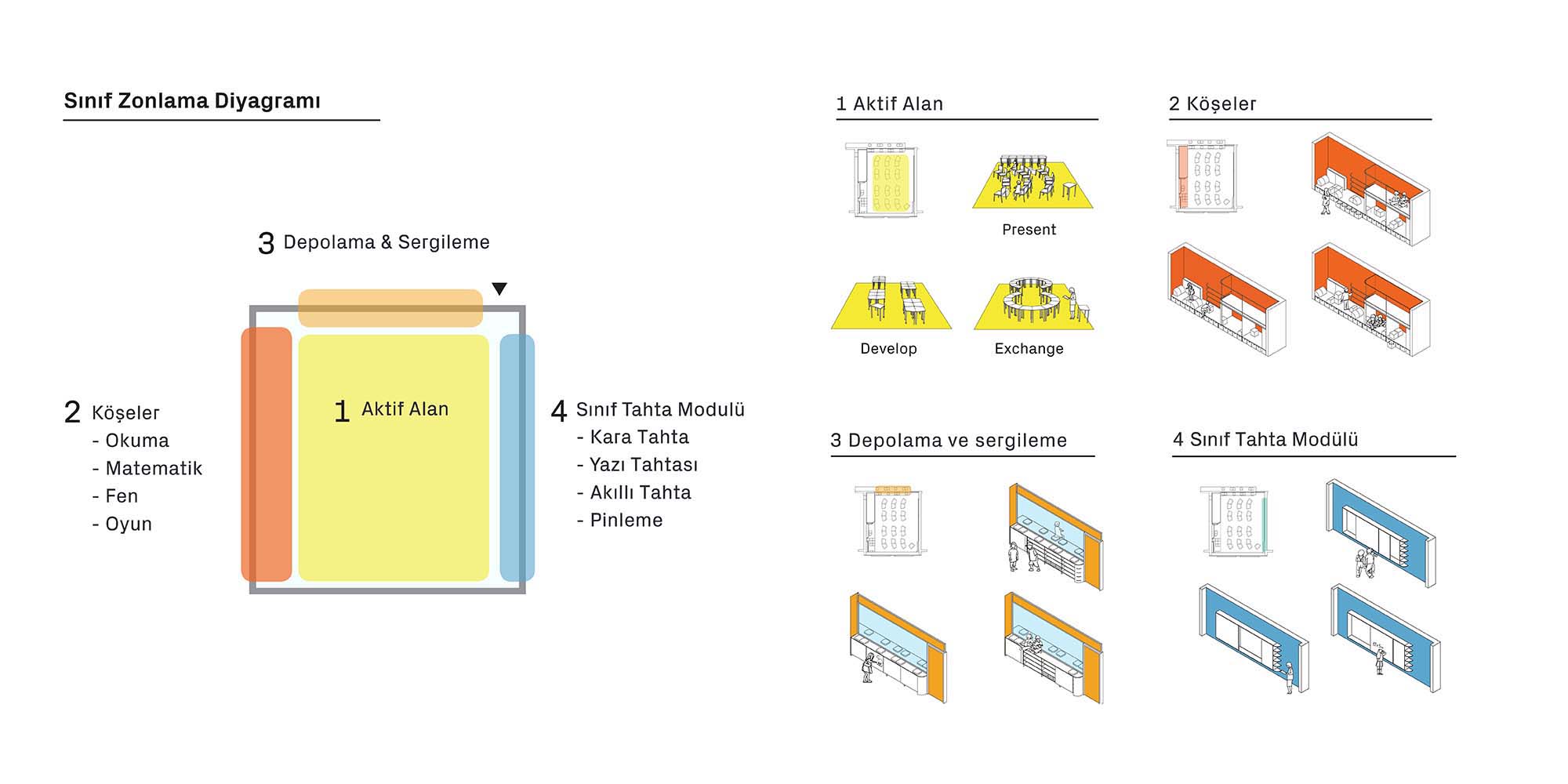 Sınıf Zonlama Diyagramı

3 Depolama & Sergileme

2 Köşeler
- Okuma
- Matematik
- Fen
- Oyun

1 Aktif Alan

4 Sınıf Tahta Modulü
- Kara Tahta
- Yazı Tahtası
- Akıllı Tahta
- Pinleme

1 Aktif Alan

Present

Develop

Exchange

2 Köşeler

3 Depolama ve sergileme

4 Sınıf Tahta Modülü